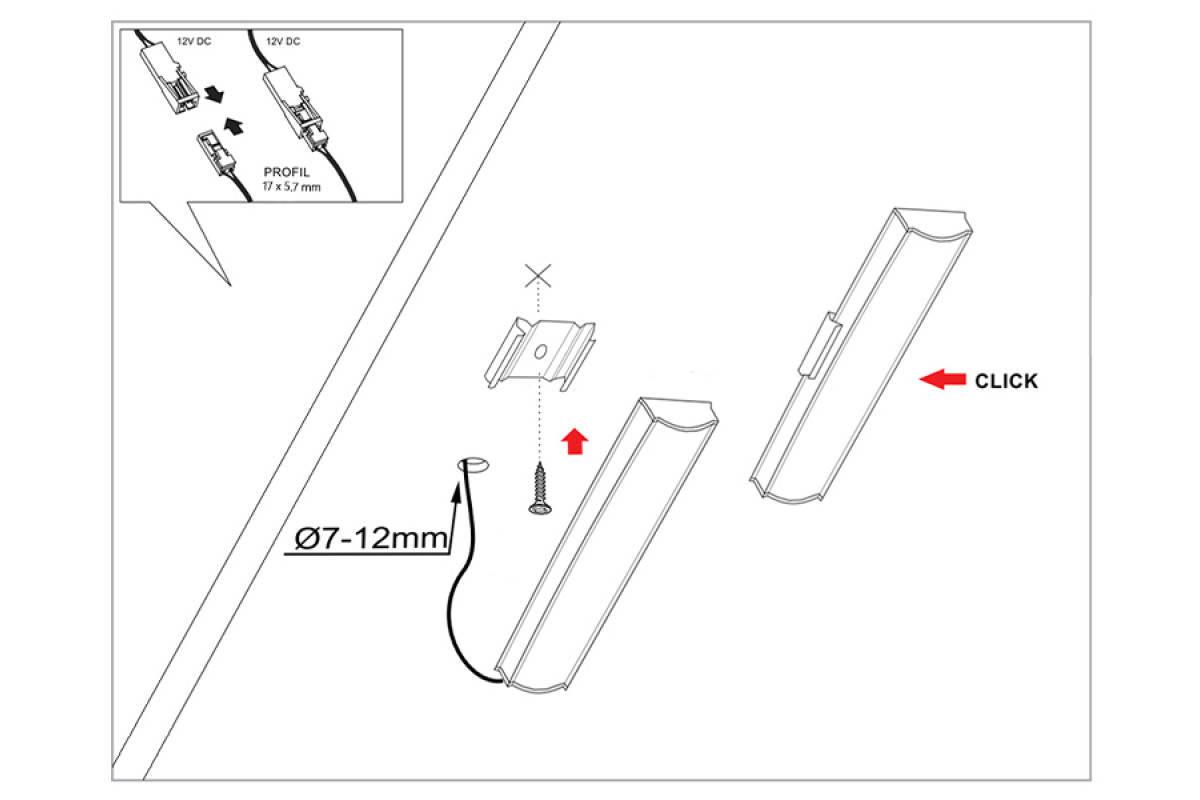 12V DC
12V DC
PROFIL
17 x 5,7 mm
CLICK
Ø7-12mm