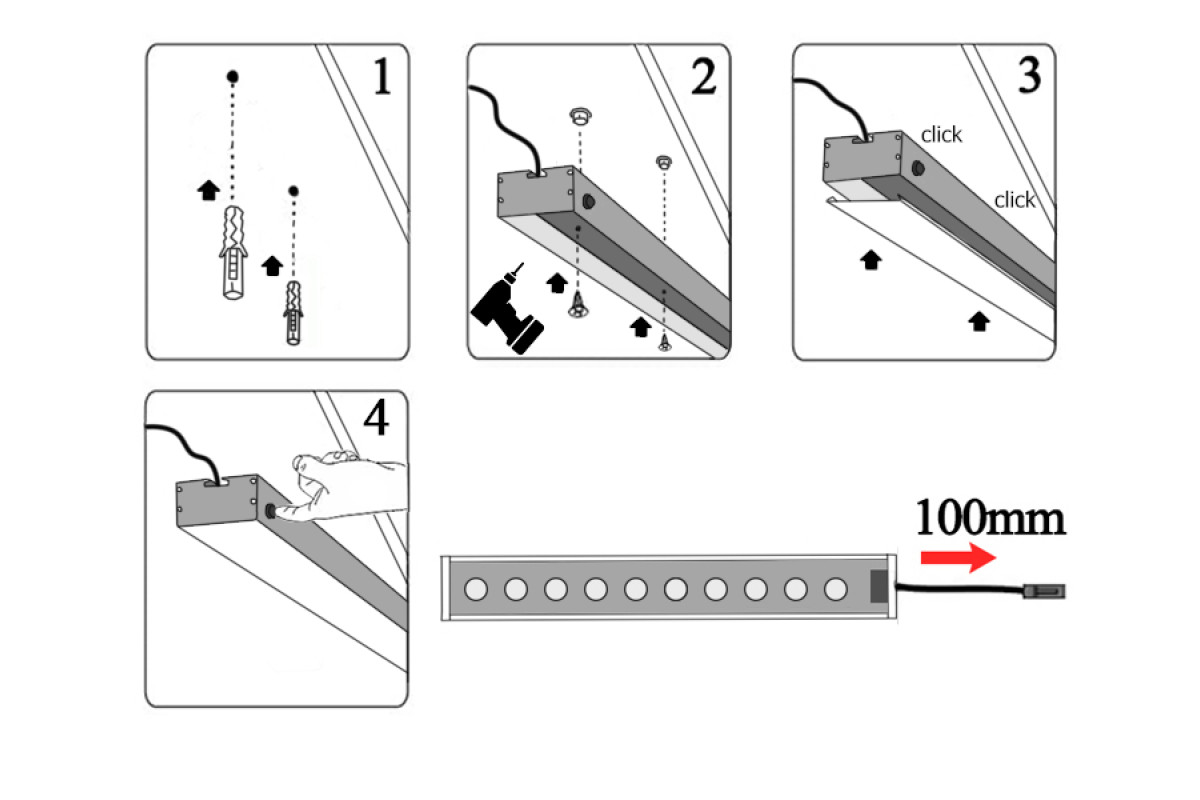 1

2

3

click

click

4

100mm