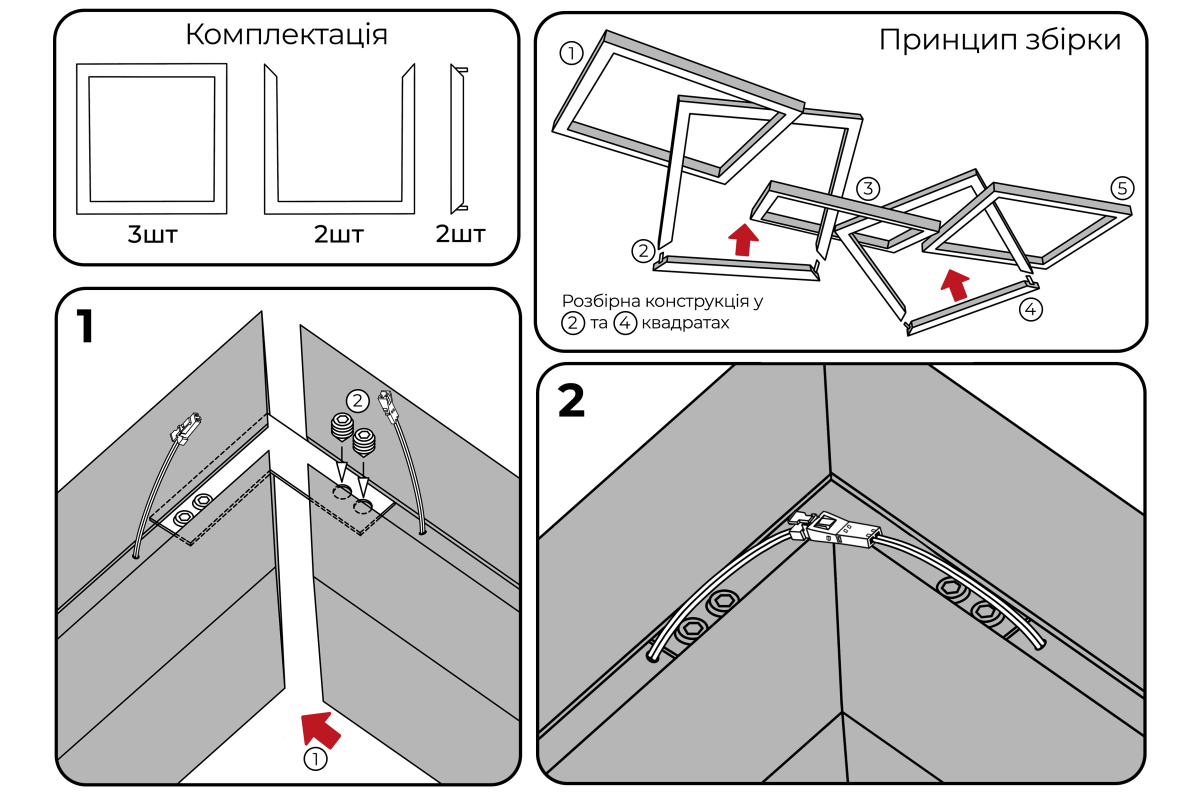 Комплектація

3шт
2шт
2шт

Принцип збірки

①
②
③
④
⑤

Розбірна конструкція у ② та ④ квадратах

1

②
①

2