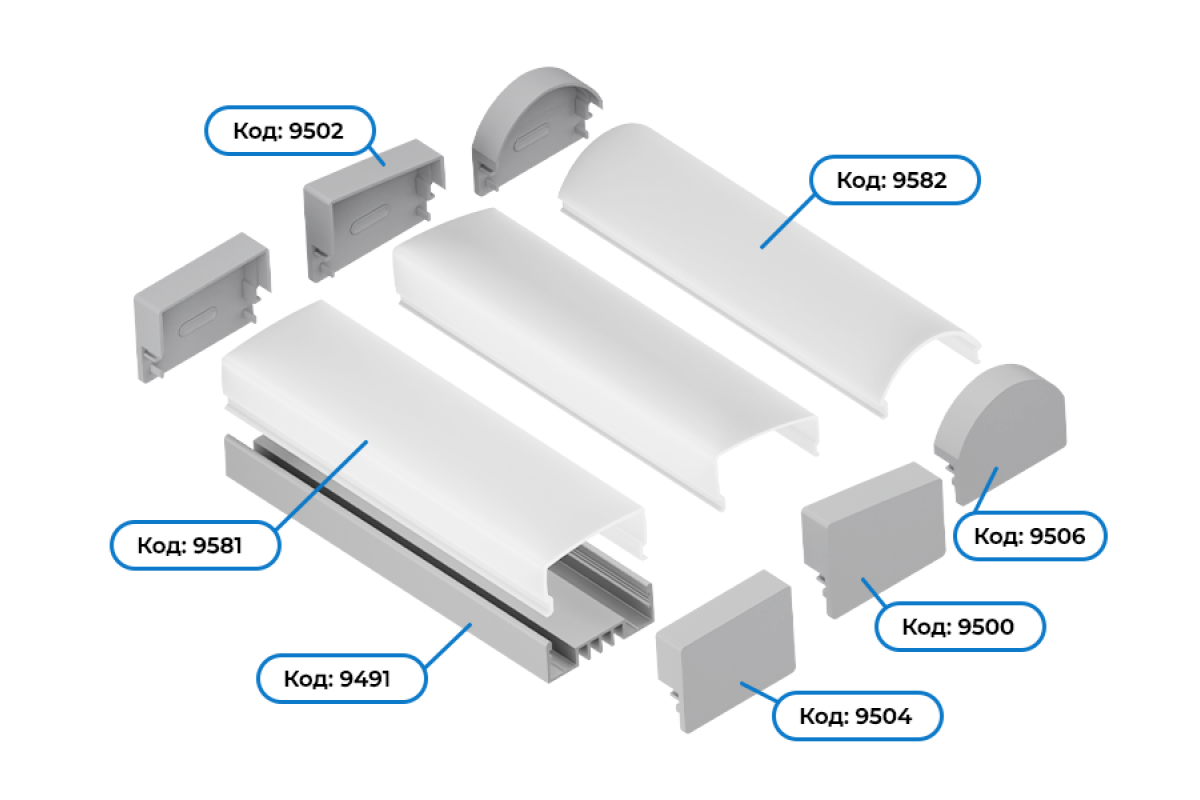 Код: 9502

Код: 9582

Код: 9581

Код: 9506

Код: 9500

Код: 9491

Код: 9504