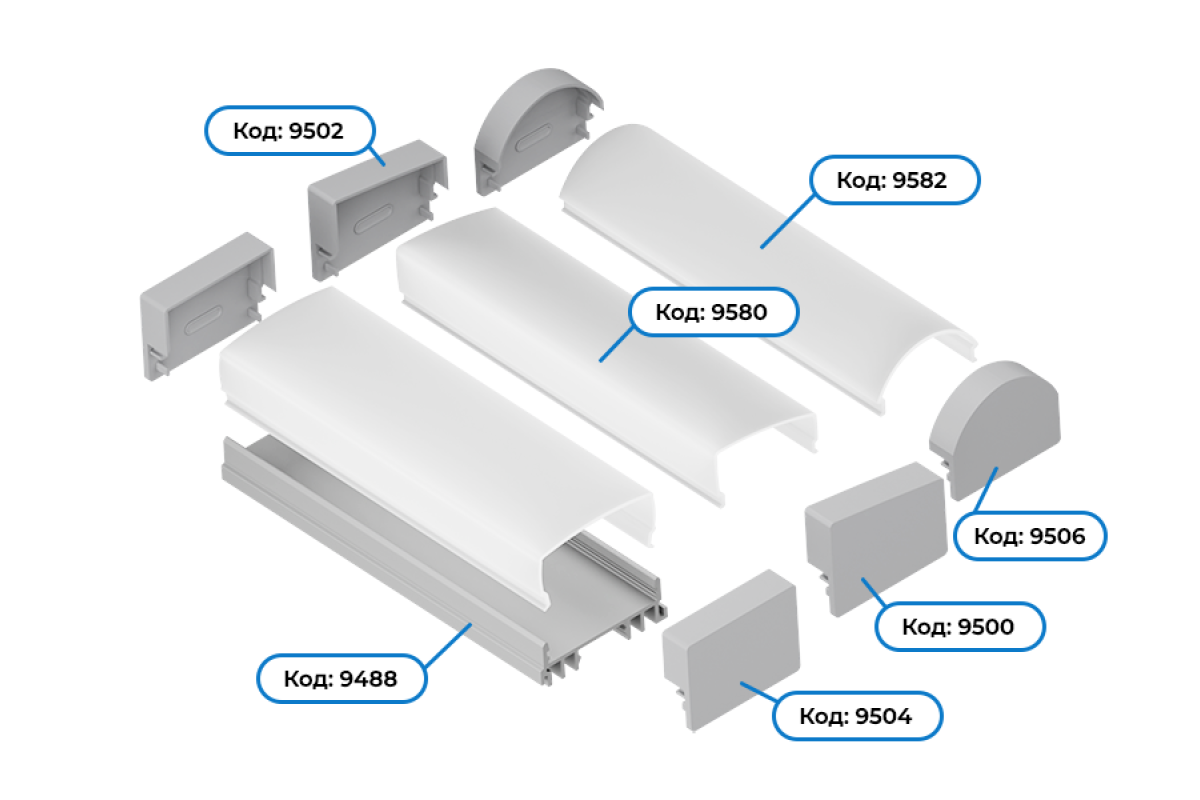 Код: 9502

Код: 9582

Код: 9580

Код: 9506

Код: 9500

Код: 9488

Код: 9504