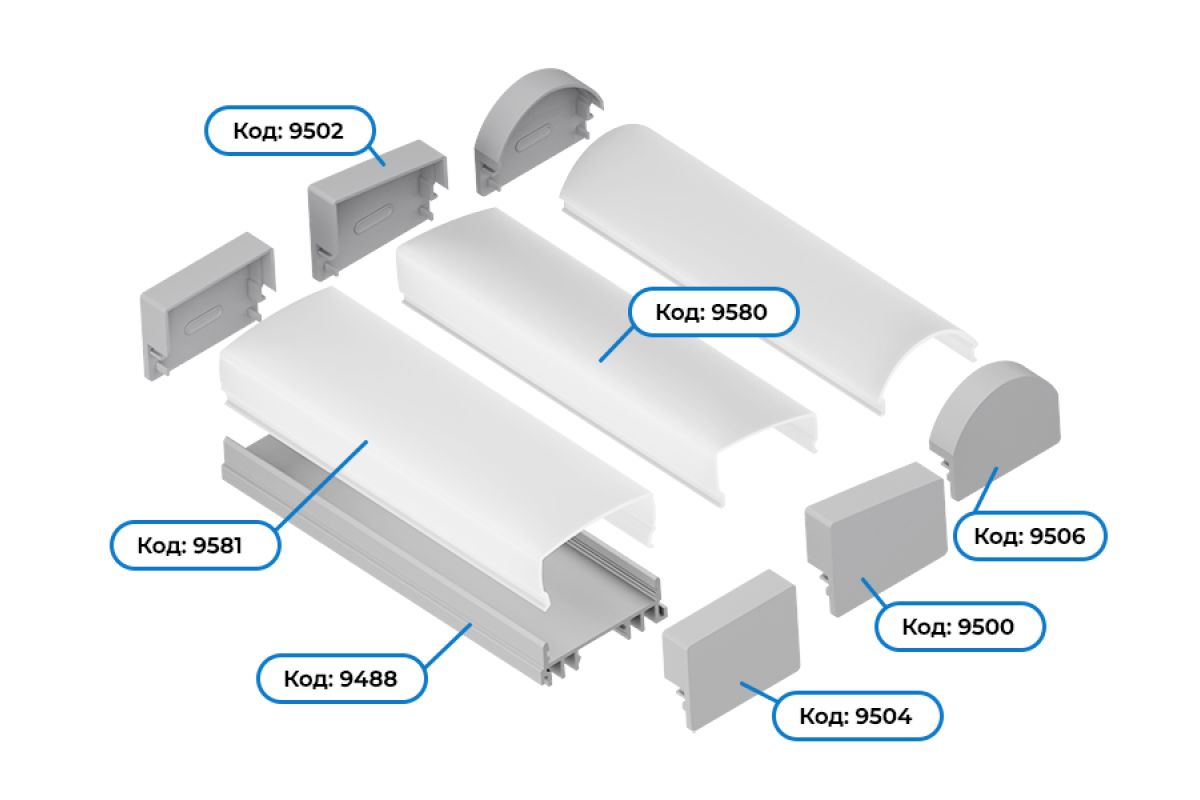 Код: 9502

Код: 9580

Код: 9581

Код: 9506

Код: 9500

Код: 9488

Код: 9504