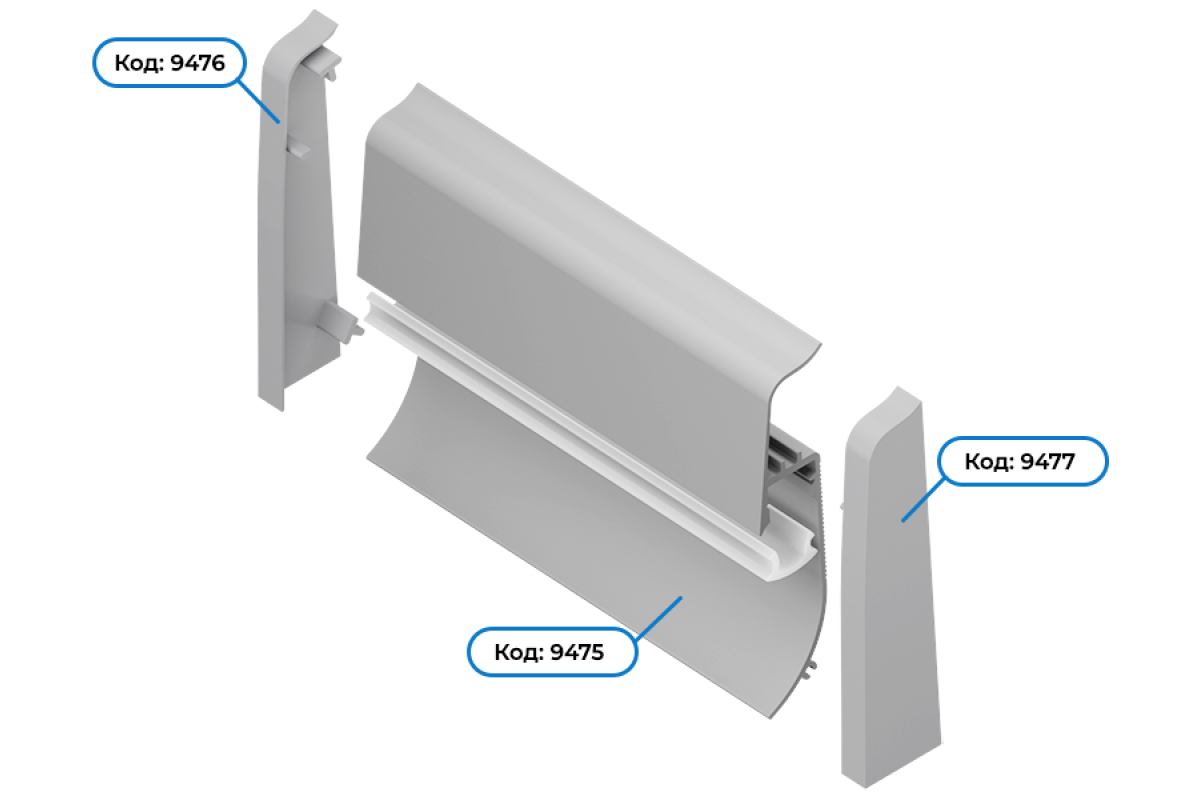 Код: 9476

Код: 9477

Код: 9475