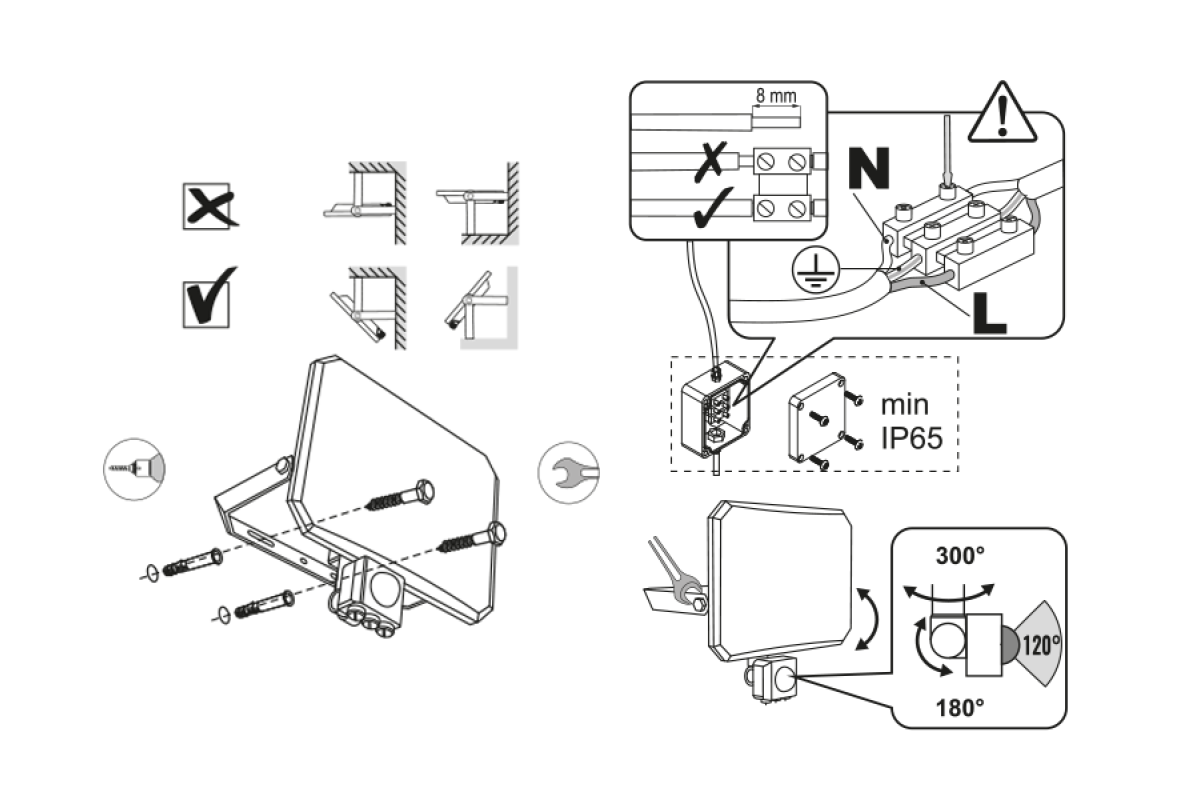 8 mm

N

L

min
IP65

300°

120°

180°