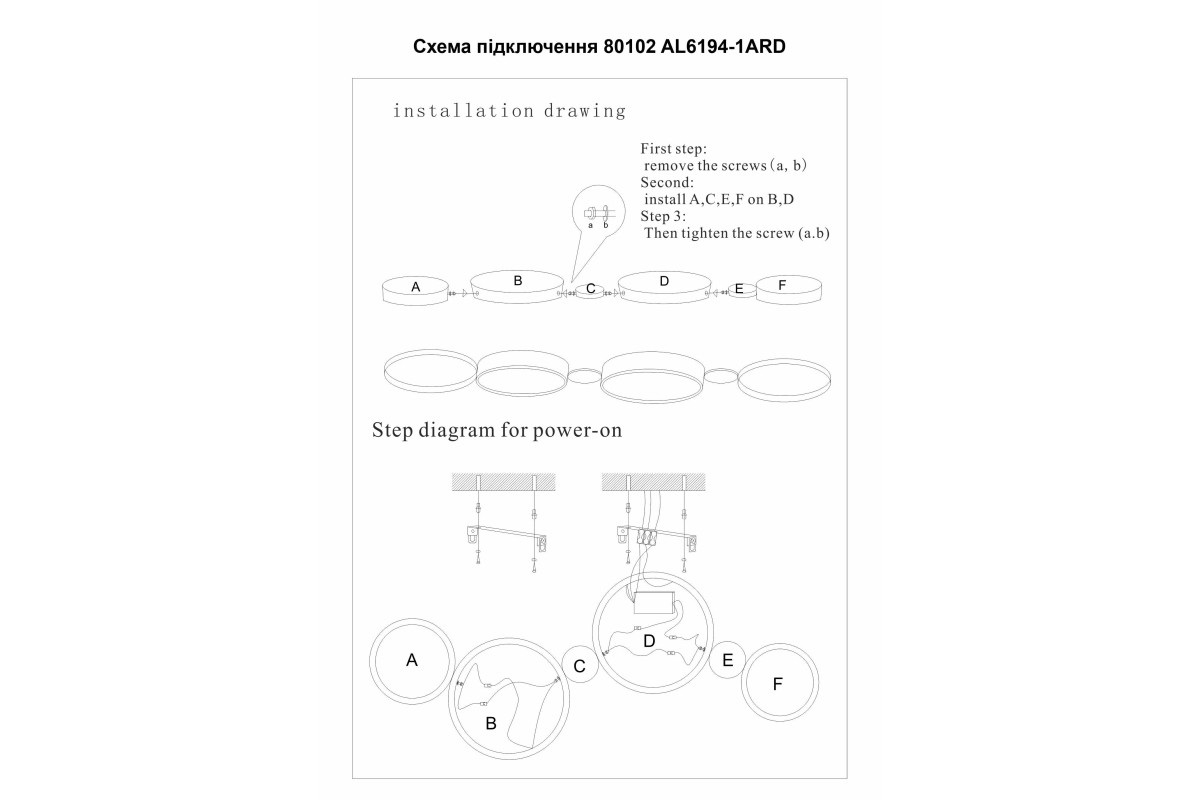 Схема підключення 80102 AL6194-1ARD

installation drawing

First step:
remove the screws (a, b)
Second:
install A,C,E,F on B,D
Step 3:
Then tighten the screw (a.b)

a b

A B C D E F

Step diagram for power-on

A B C D E F