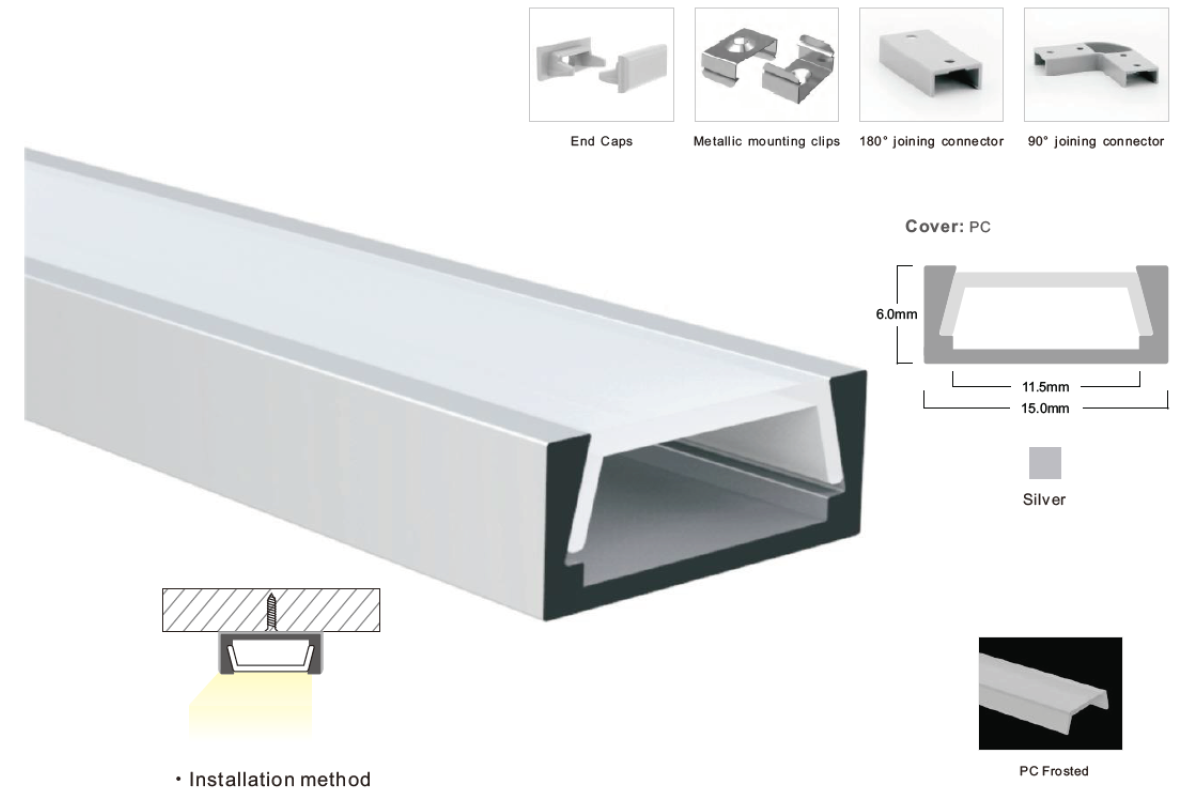 End Caps

Metallic mounting clips

180° joining connector

90° joining connector

Cover: PC

6.0mm

11.5mm

15.0mm

Silver

· Installation method

PC Frosted