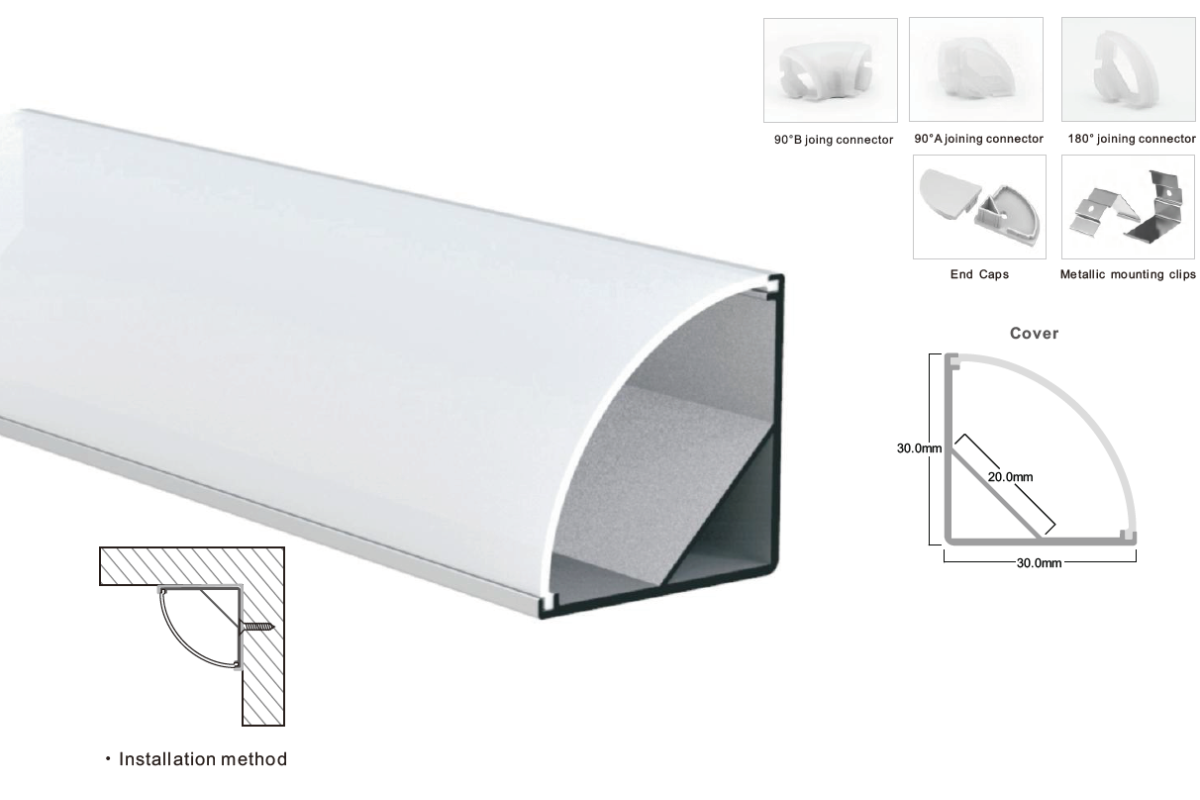 90°B joing connector

90°A joining connector

180° joining connector

End Caps

Metallic mounting clips

Cover

30.0mm

20.0mm

30.0mm

· Installation method