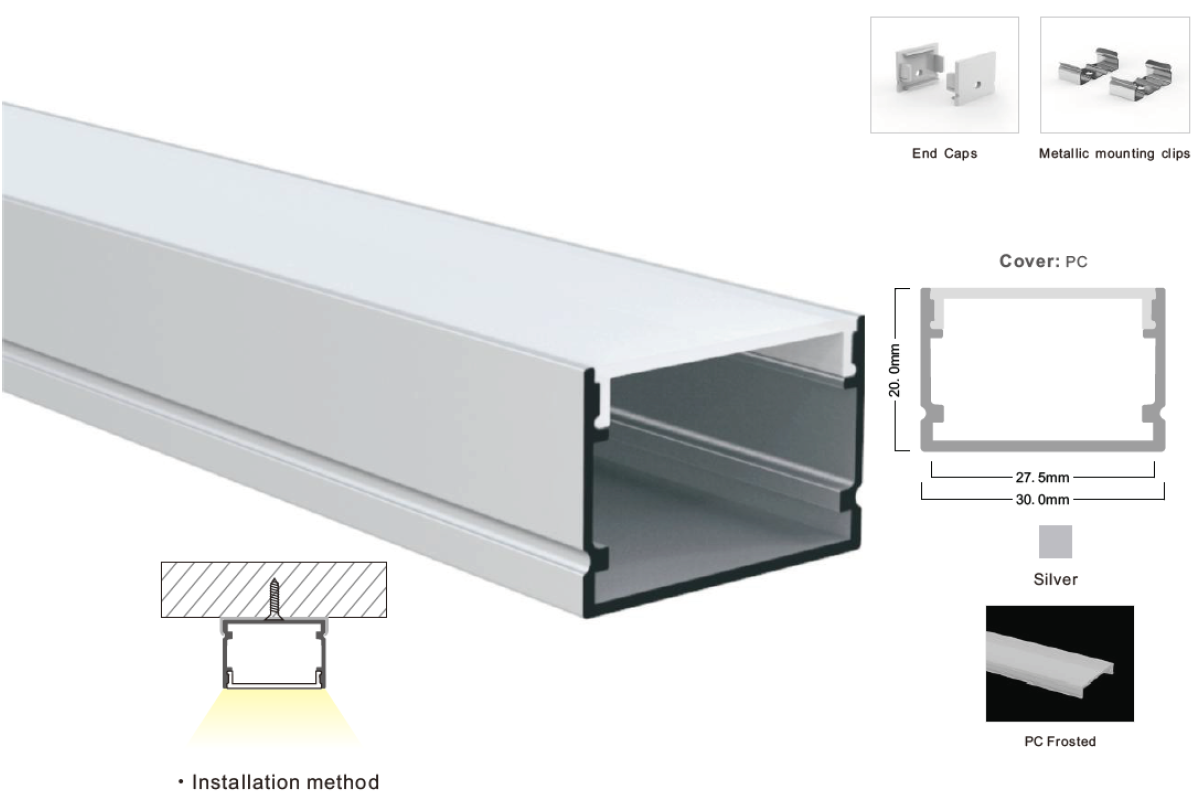 End Caps

Metallic mounting clips

Cover: PC

20. 0mm

27. 5mm

30. 0mm

Silver

PC Frosted

· Installation method