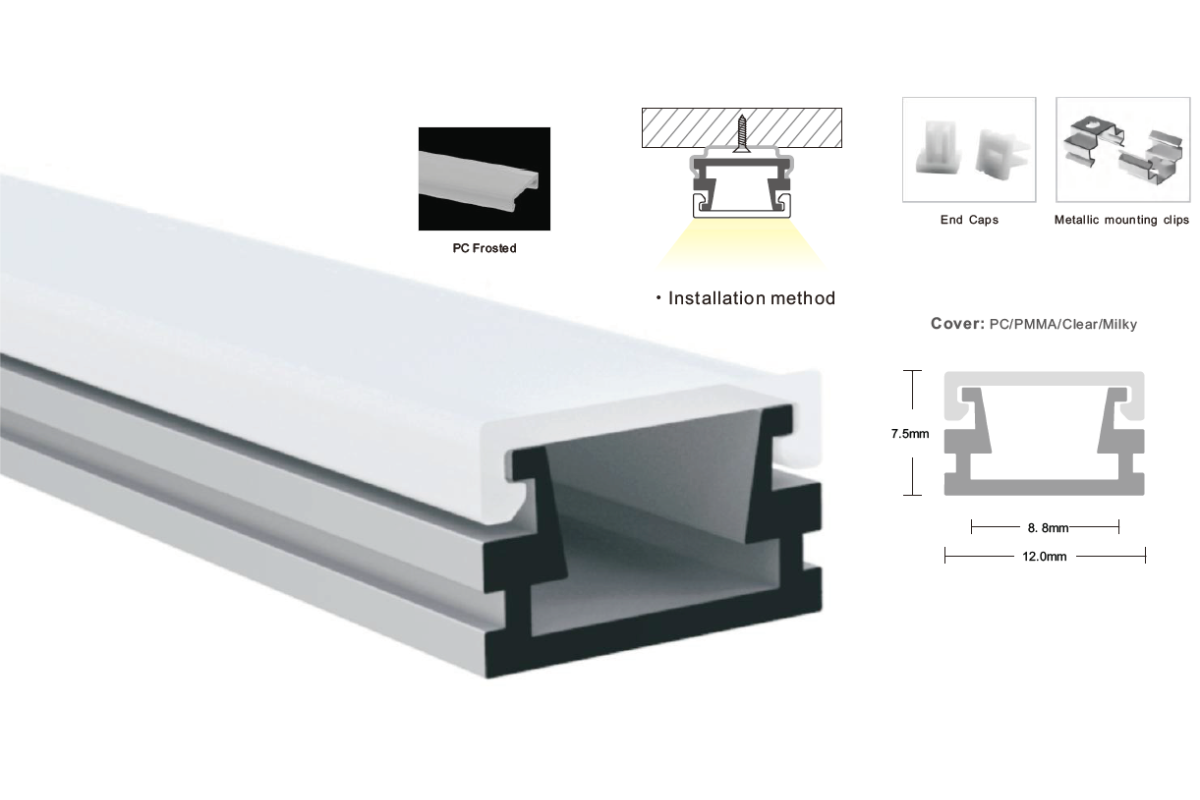 PC Frosted

· Installation method

End Caps

Metallic mounting clips

Cover: PC/PMMA/Clear/Milky

7.5mm

8. 8mm

12.0mm