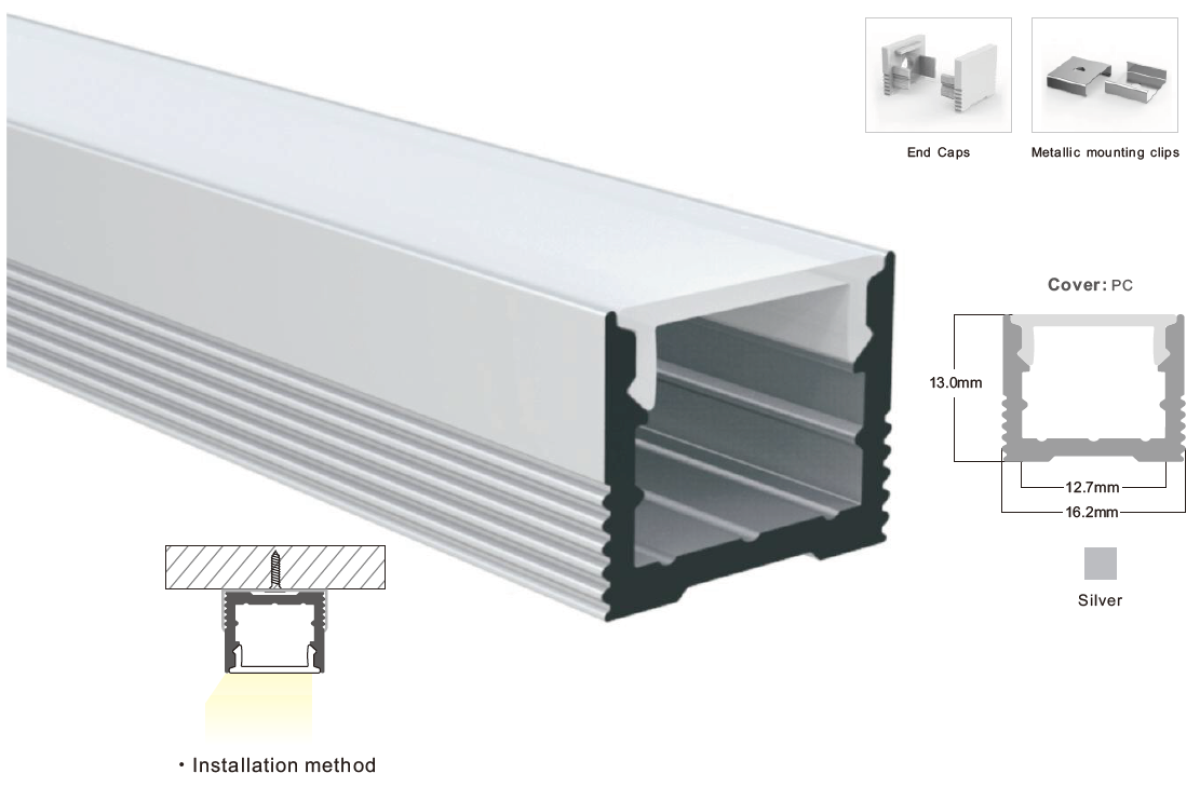 End Caps

Metallic mounting clips

Cover: PC

13.0mm

12.7mm

16.2mm

Silver

· Installation method