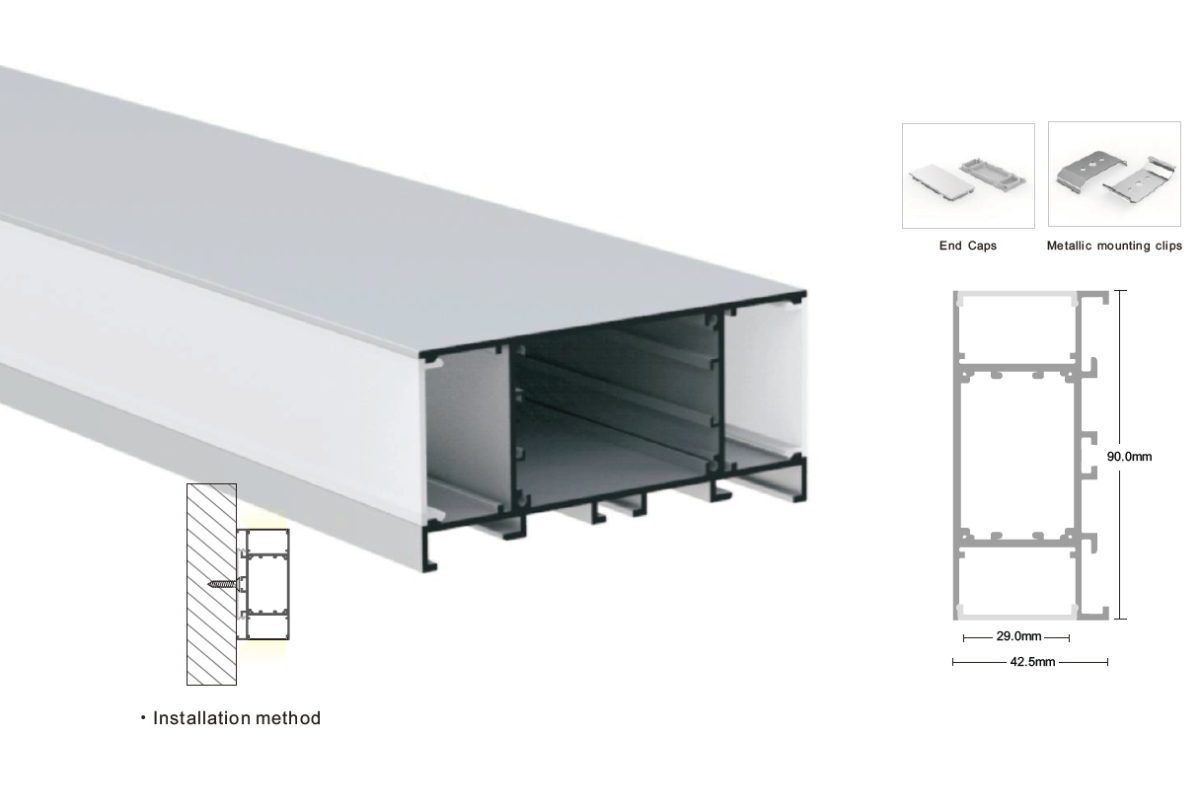 End Caps

Metallic mounting clips

90.0mm

29.0mm

42.5mm

· Installation method