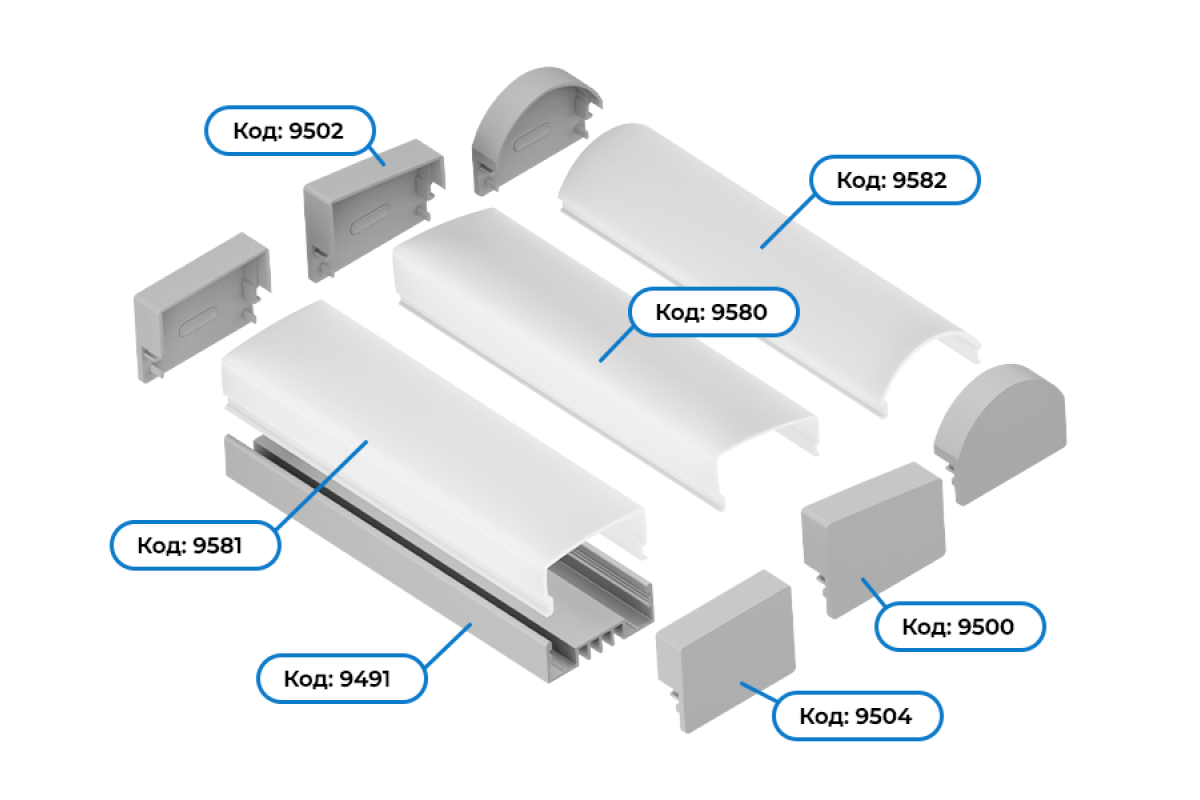 Код: 9502

Код: 9582

Код: 9580

Код: 9581

Код: 9500

Код: 9491

Код: 9504