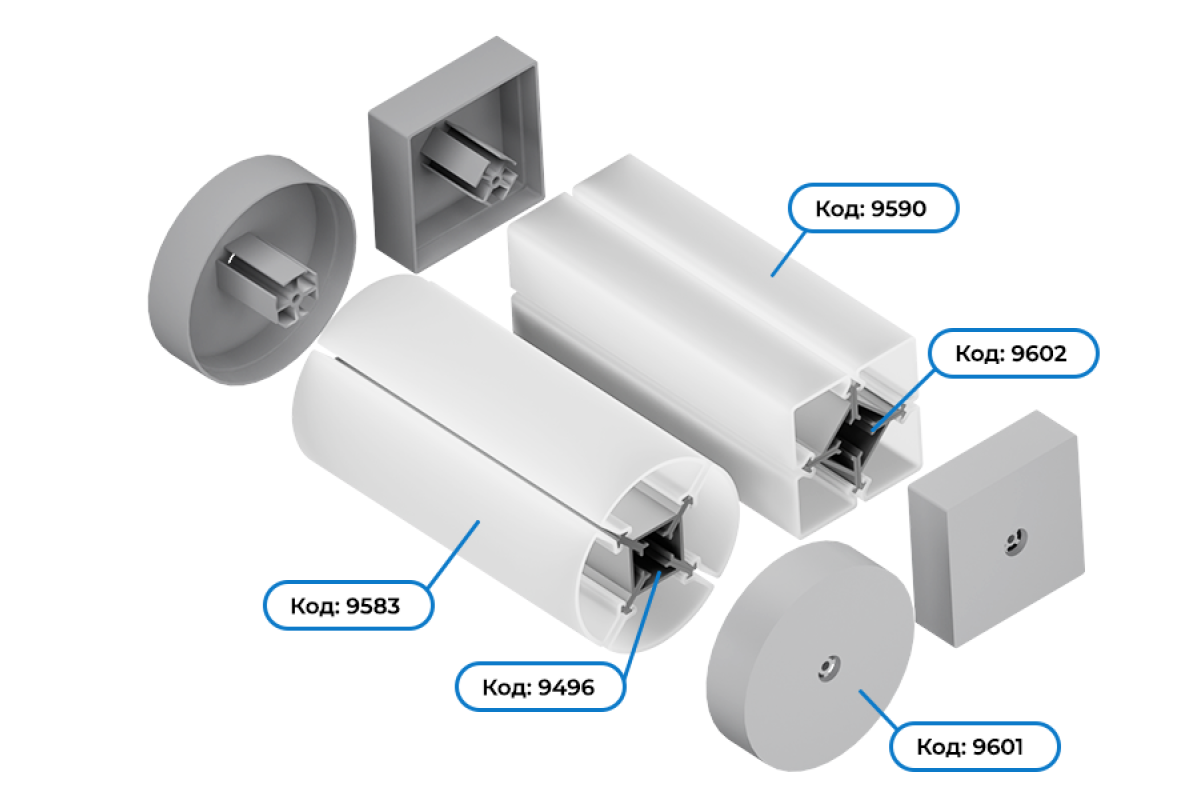 Код: 9590

Код: 9602

Код: 9583

Код: 9496

Код: 9601