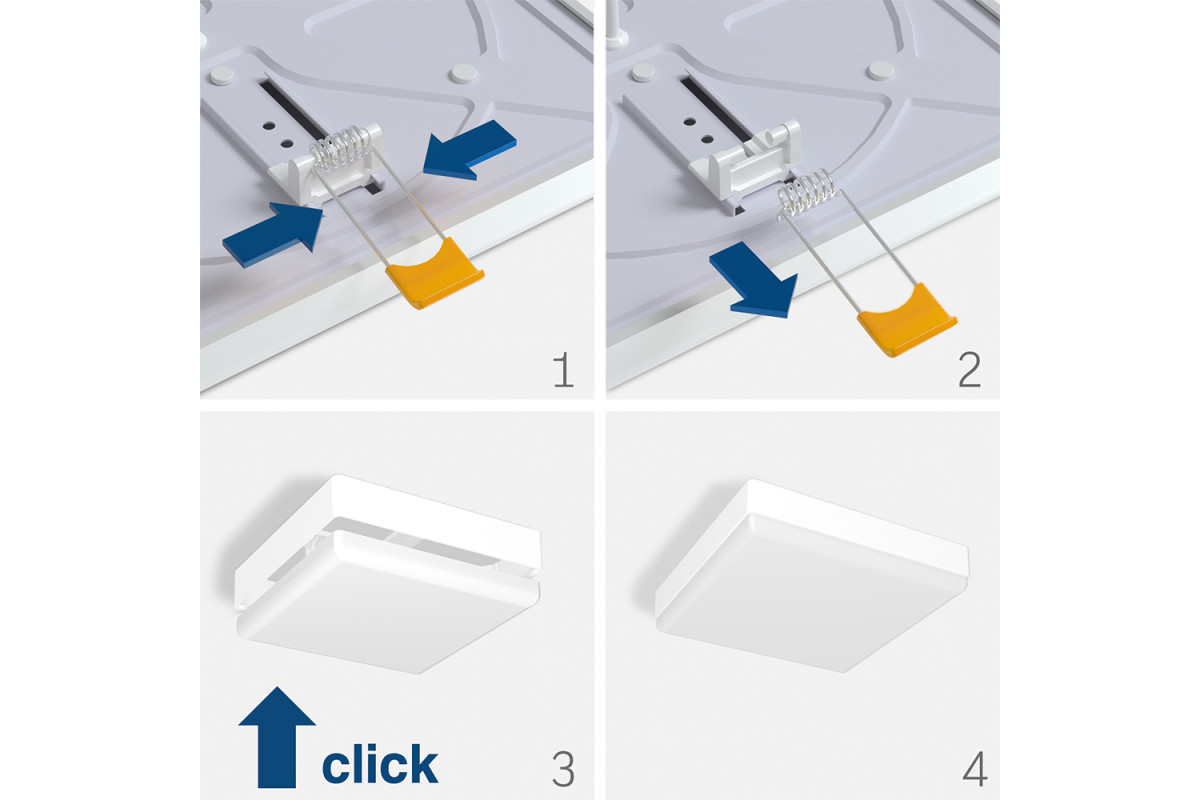 1

2

click

3

4