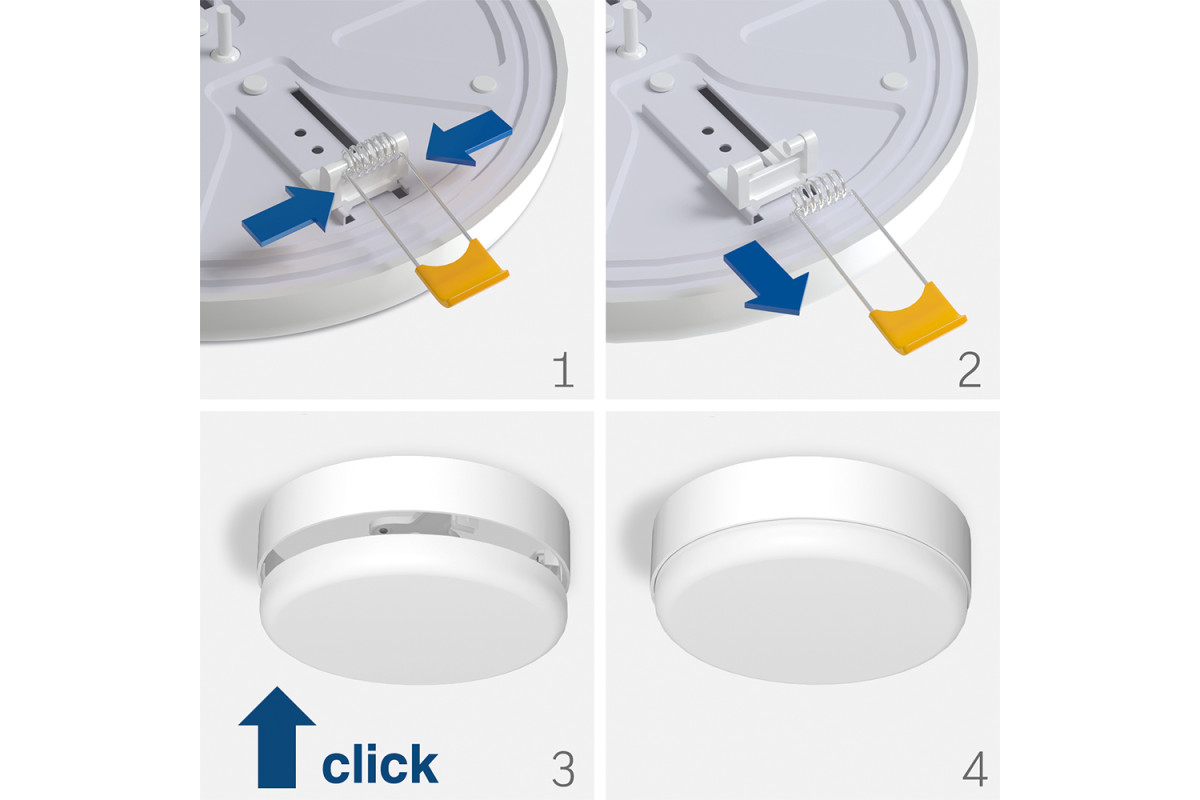 1

2

click

3

4