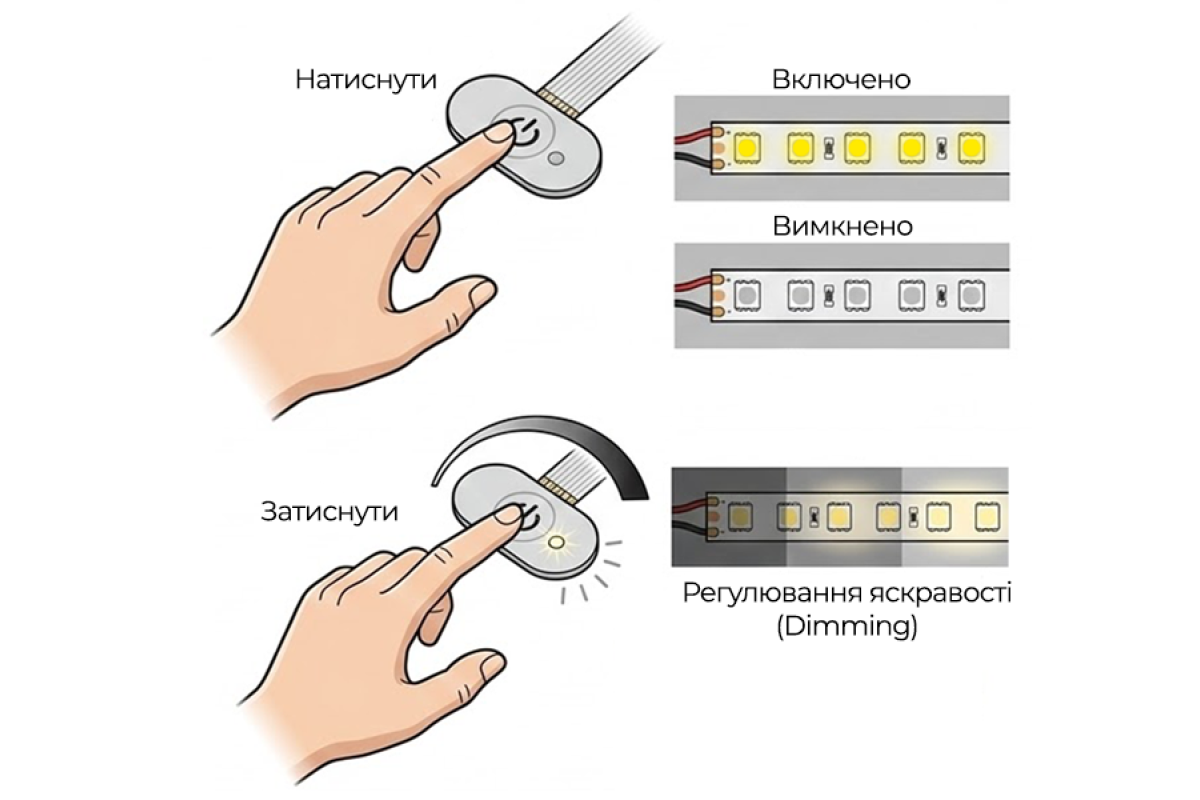 Натиснути

Включено

Вимкнено

Затиснути

Регулювання яскравості (Dimming)