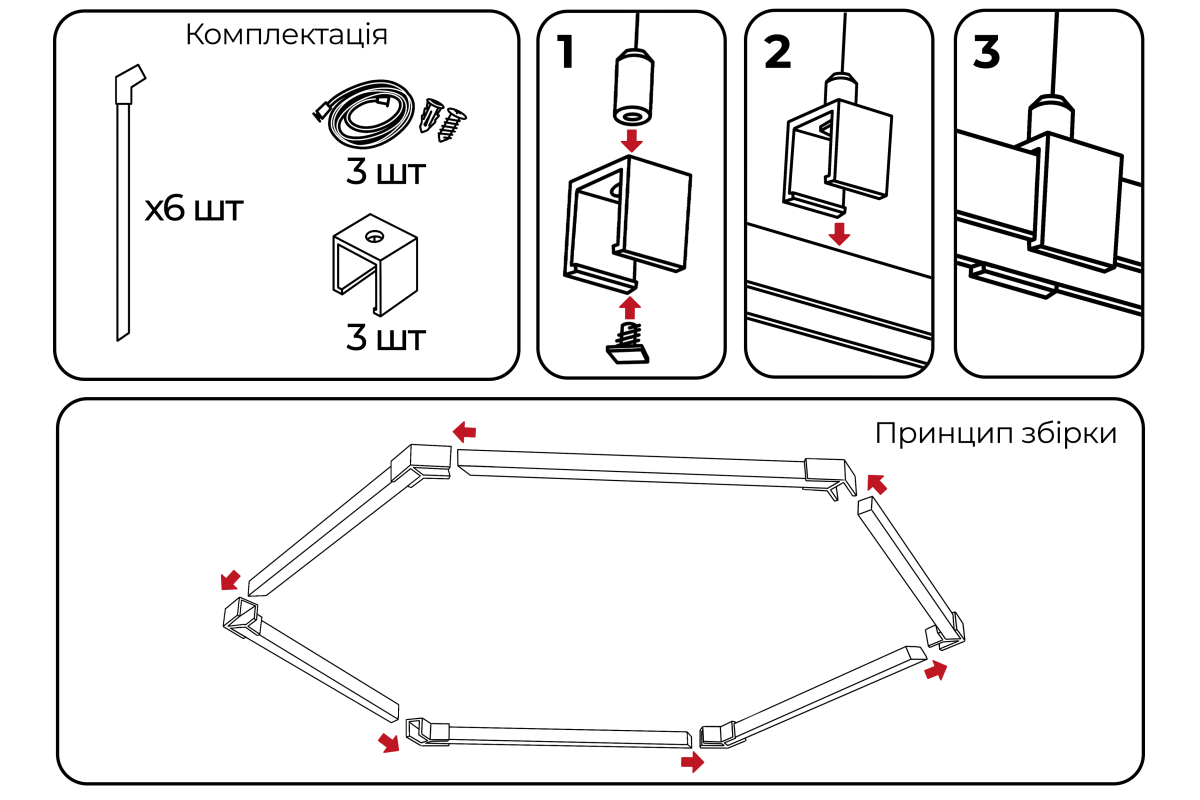 Комплектація

x6 шт

3 шт

3 шт

1

2

3

Принцип збірки